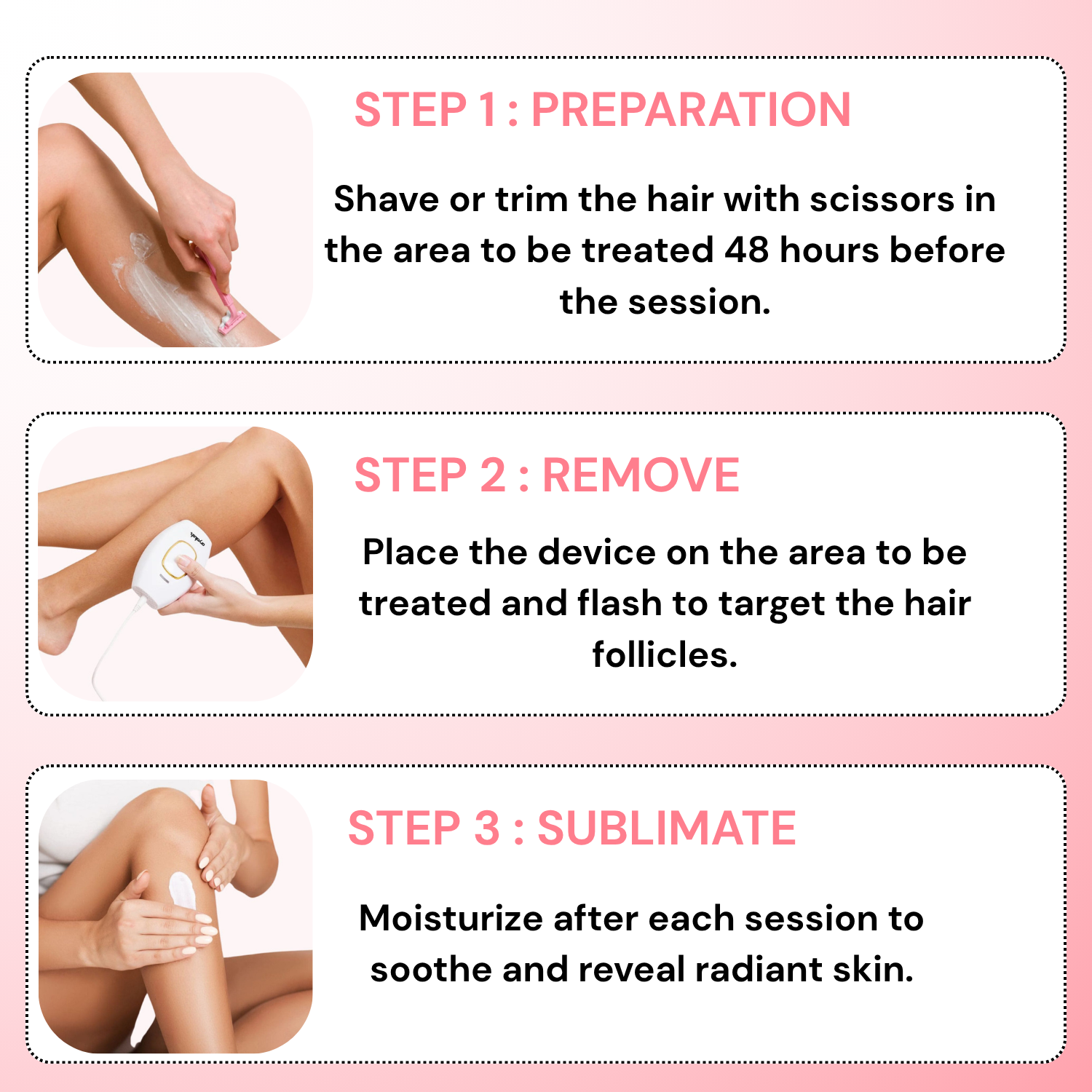 STEP 1 : PREPARATION

Shave or trim the hair with scissors in the area to be treated 48 hours before the session.

STEP 2 : REMOVE

Place the device on the area to be treated and flash to target the hair follicles.

STEP 3 : SUBLIMATE

Moisturize after each session to soothe and reveal radiant skin.